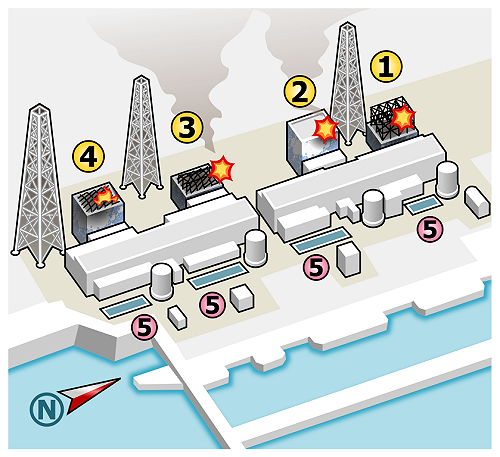 1
2
3
4
5
5
5
5
N