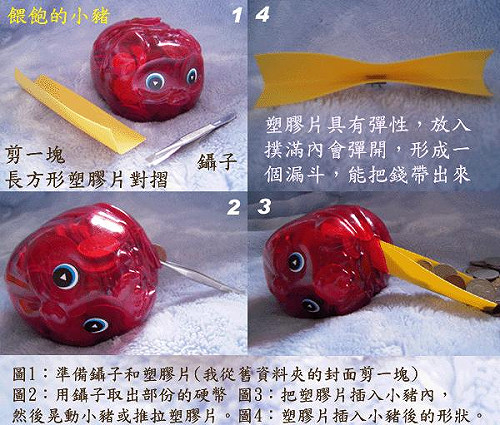 餵飽的小豬

1

剪一塊
長方形塑膠片對摺

鑷子

4

塑膠片具有彈性，放入撲滿內會彈開，形成一個漏斗，能把錢帶出來

2

3

圖1：準備鑷子和塑膠片(我從舊資料夾的封面剪一塊)
圖2：用鑷子取出部份的硬幣 圖3：把塑膠片插入小豬內，然後晃動小豬或推拉塑膠片。圖4：塑膠片插入小豬後的形狀。